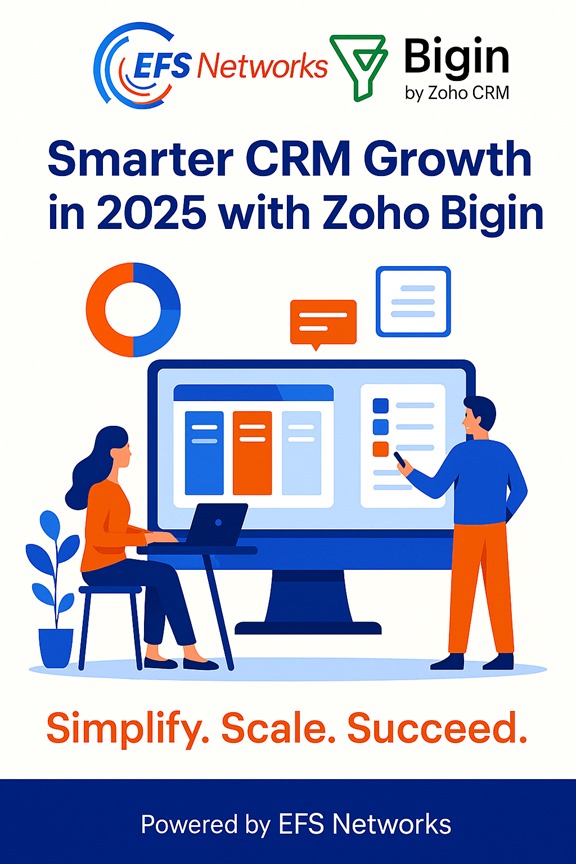 EFS Networks
Bigin
by Zoho CRM

Smarter CRM Growth in 2025 with Zoho Bigin

Simplify. Scale. Succeed.

Powered by EFS Networks